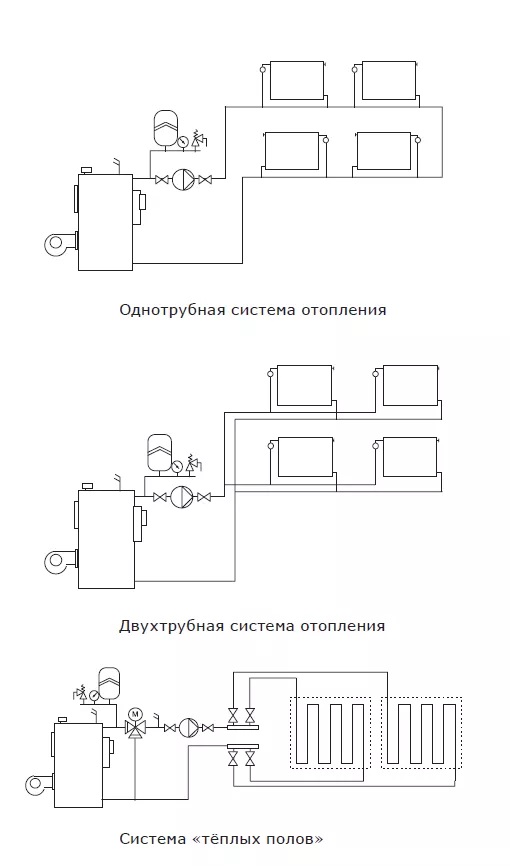 Однотрубная система отопления

Двухтрубная система отопления

M

Система «тёплых полов»