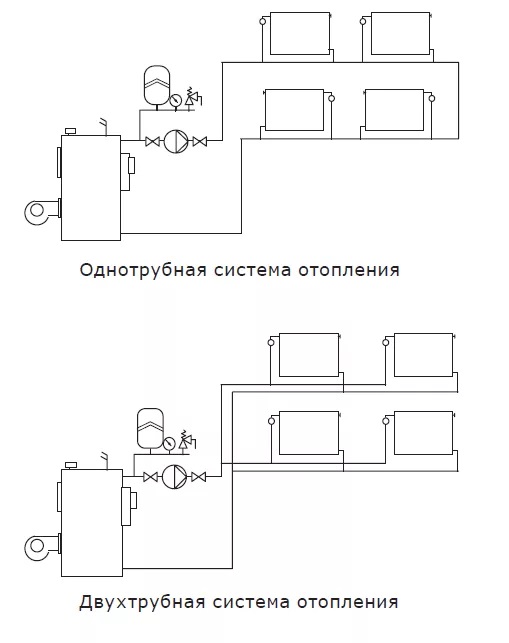 Однотрубная система отопления

Двухтрубная система отопления